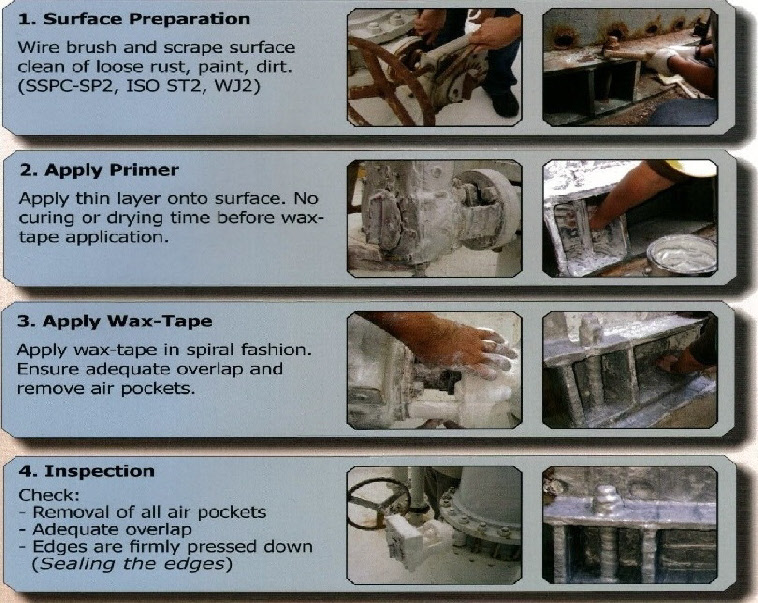 1. Surface Preparation

Wire brush and scrape surface clean of loose rust, paint, dirt. (SSPC-SP2, ISO ST2, WJ2)

2. Apply Primer

Apply thin layer onto surface. No curing or drying time before wax-tape application.

3. Apply Wax-Tape

Apply wax-tape in spiral fashion. Ensure adequate overlap and remove air pockets.

4. Inspection

Check:
- Removal of all air pockets
- Adequate overlap
- Edges are firmly pressed down (Sealing the edges)